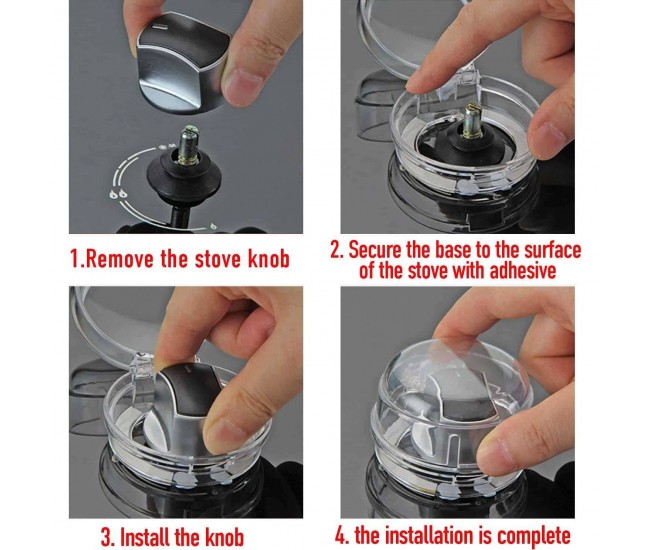 1.Remove the stove knob

2. Secure the base to the surface of the stove with adhesive

3. Install the knob

4. the installation is complete