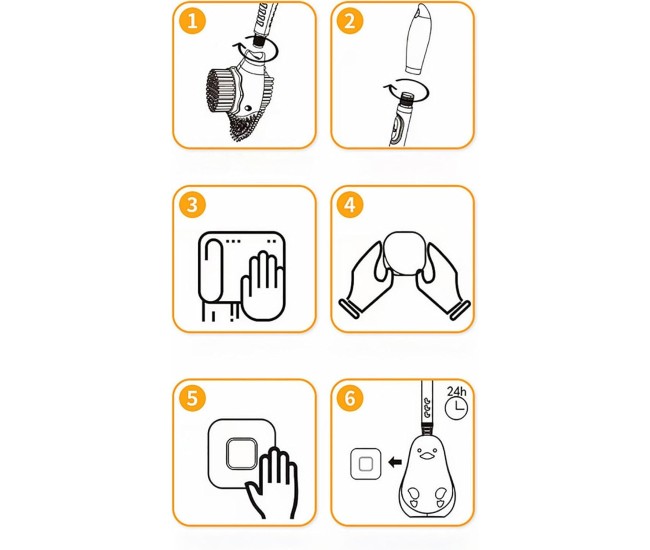 1

2

3

4

5

6

24h