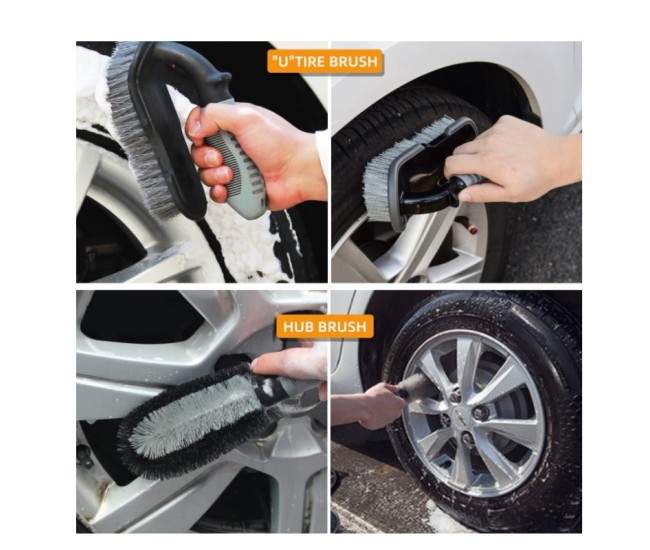 "U"TIRE BRUSH

HUB BRUSH