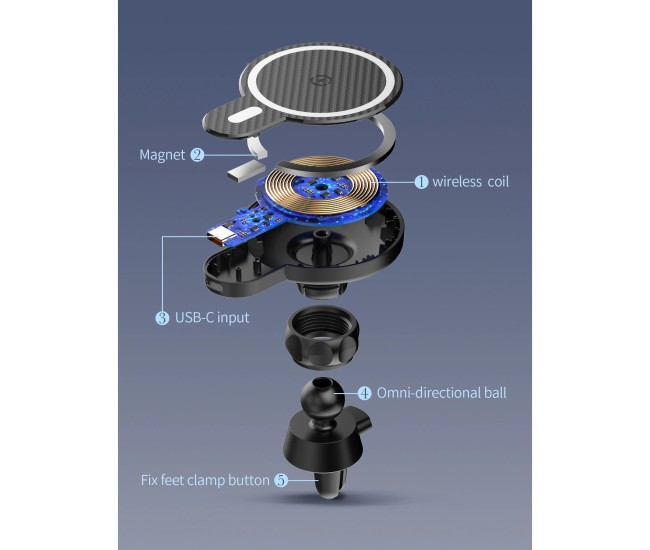 Magnet 2

1 wireless coil

3 USB-C input

4 Omni-directional ball

Fix feet clamp button 5